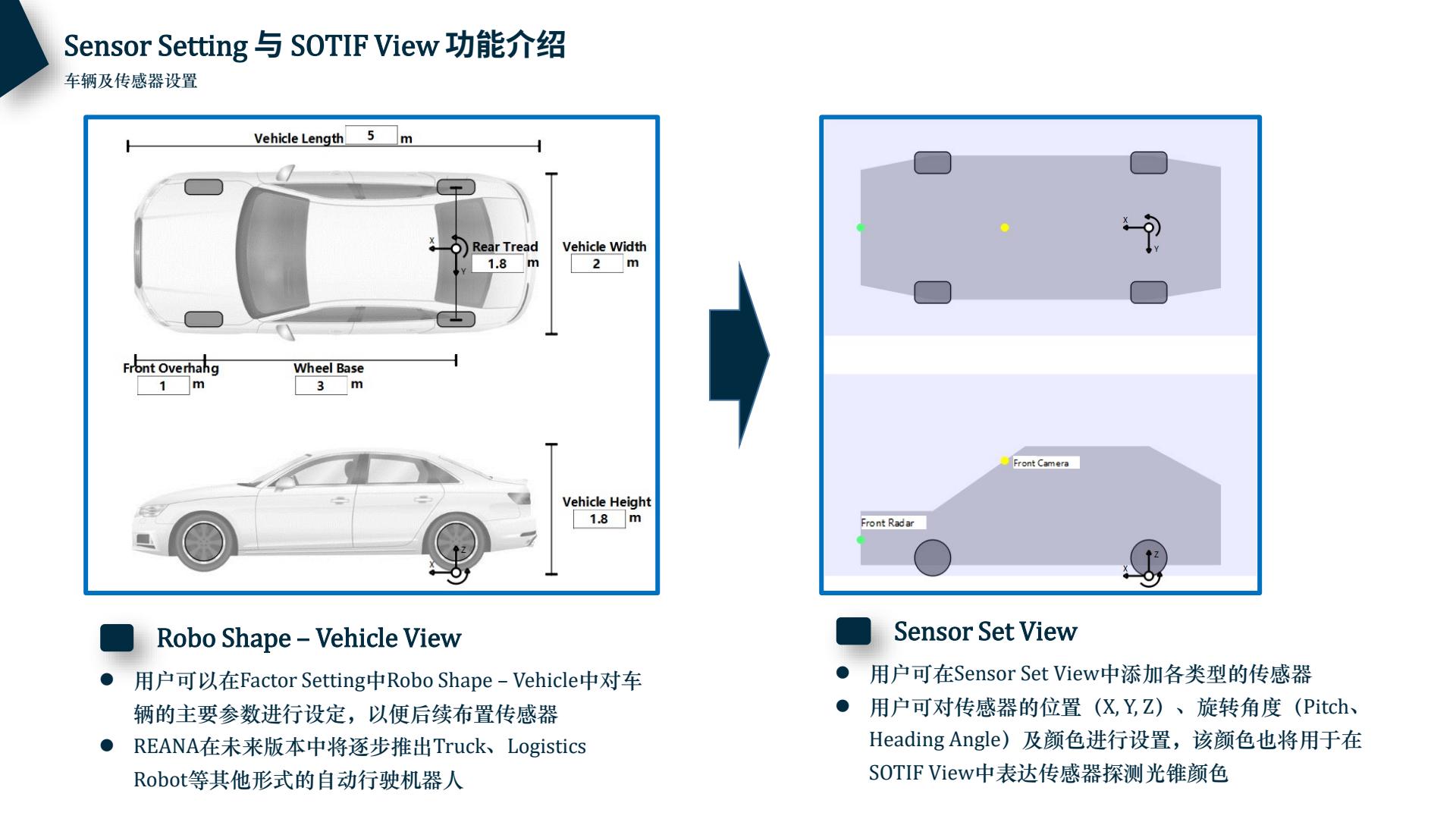 Sensor Setting 与 SOTIF View 功能介绍

车辆及传感器设置

Vehicle Length 5 m

X

Y

Rear Tread 1.8 m

Vehicle Width 2 m

Front Overhang 1 m

Wheel Base 3 m

Vehicle Height 1.8 m

Z

X

X

Y

Front Camera

Front Radar

Z

X

Robo Shape – Vehicle View

● 用户可以在Factor Setting中Robo Shape – Vehicle中对车辆的主要参数进行设定，以便后续布置传感器

● REANA在未来版本中将逐步推出Truck、Logistics Robot等其他形式的自动行驶机器人

Sensor Set View

● 用户可在Sensor Set View中添加各类型的传感器

● 用户可对传感器的位置（X, Y, Z）、旋转角度（Pitch、Heading Angle）及颜色进行设置，该颜色也将用于在SOTIF View中表达传感器探测光锥颜色