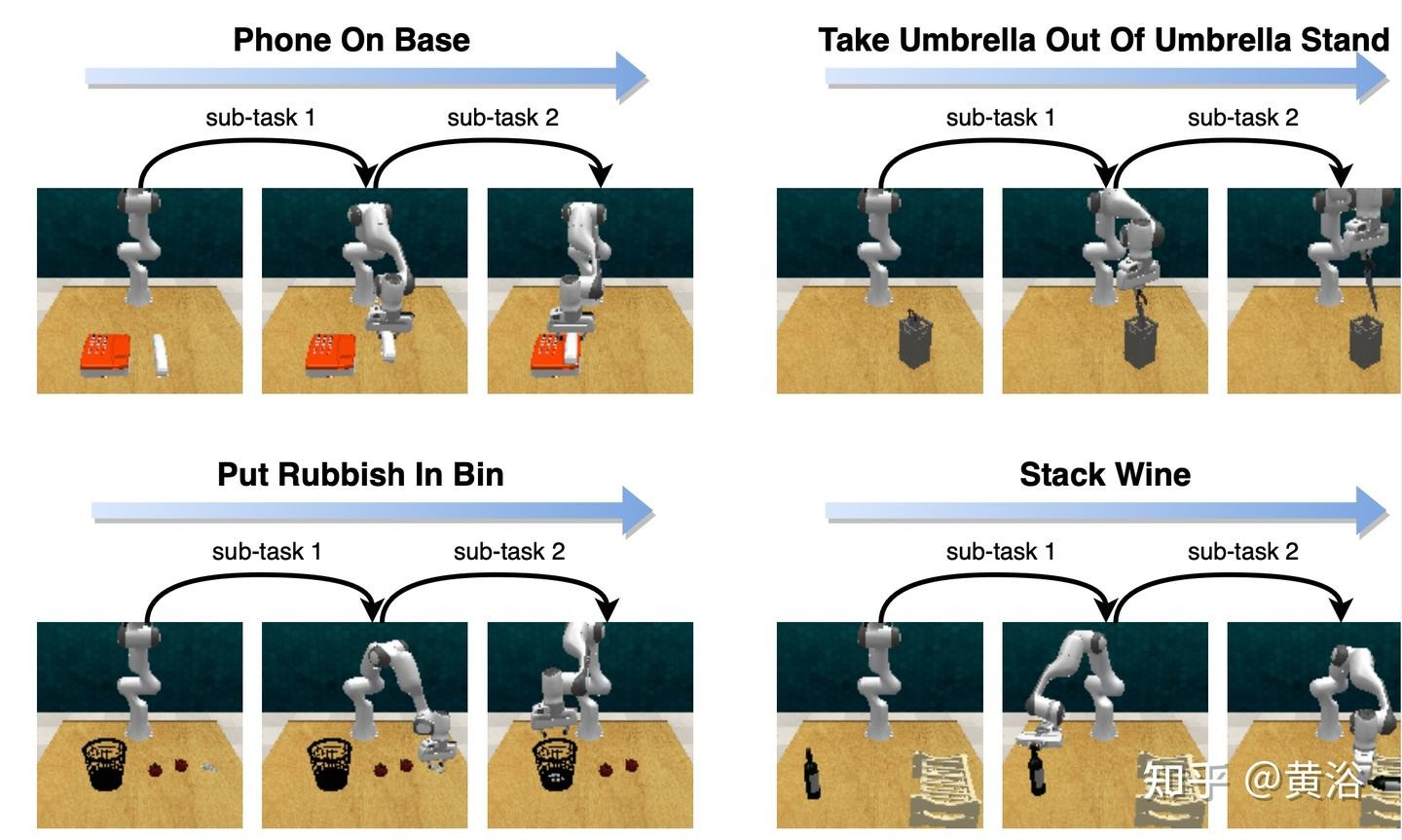 Phone On Base

sub-task 1

sub-task 2

Take Umbrella Out Of Umbrella Stand

sub-task 1

sub-task 2

Put Rubbish In Bin

sub-task 1

sub-task 2

Stack Wine

sub-task 1

sub-task 2

知乎 @黄浴