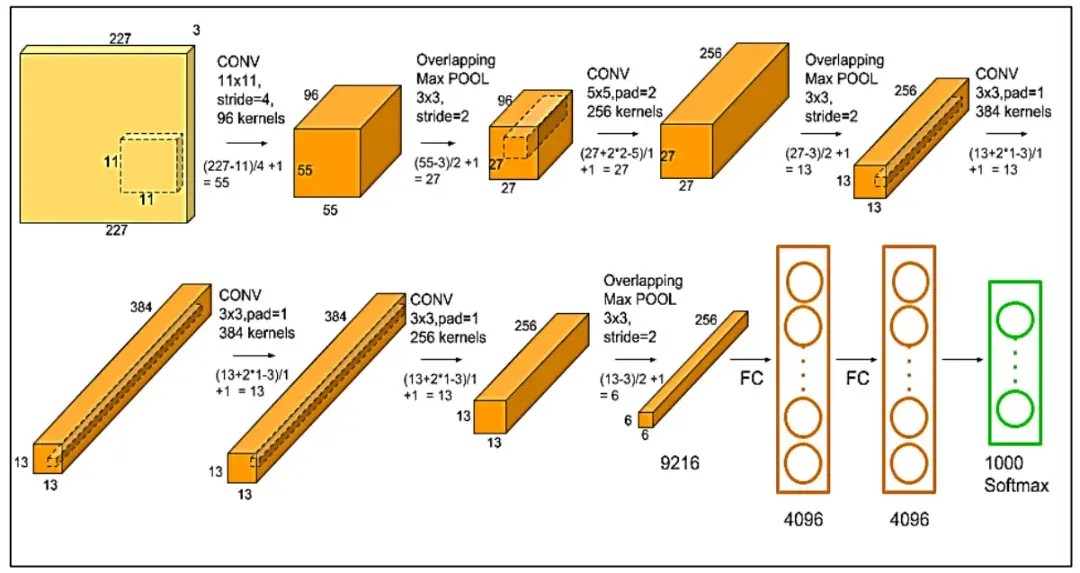 227
3
11
11
227

CONV
11x11,
stride=4,
96 kernels

(227-11)/4 +1
= 55

96
55
55

Overlapping
Max POOL
3x3,
stride=2

(55-3)/2 +1
= 27

96
27
27

CONV
5x5,pad=2
256 kernels

(27+2*2-5)/1
+1 = 27

256
27
27

Overlapping
Max POOL
3x3,
stride=2

(27-3)/2 +1
= 13

256
13
13

CONV
3x3,pad=1
384 kernels

(13+2*1-3)/1
+1 = 13

384
13
13

CONV
3x3,pad=1
384 kernels

(13+2*1-3)/1
+1 = 13

384
13
13

CONV
3x3,pad=1
256 kernels

(13+2*1-3)/1
+1 = 13

256
13
13

Overlapping
Max POOL
3x3,
stride=2

(13-3)/2 +1
= 6

256
6
6

9216

FC

4096

FC

4096

1000
Softmax